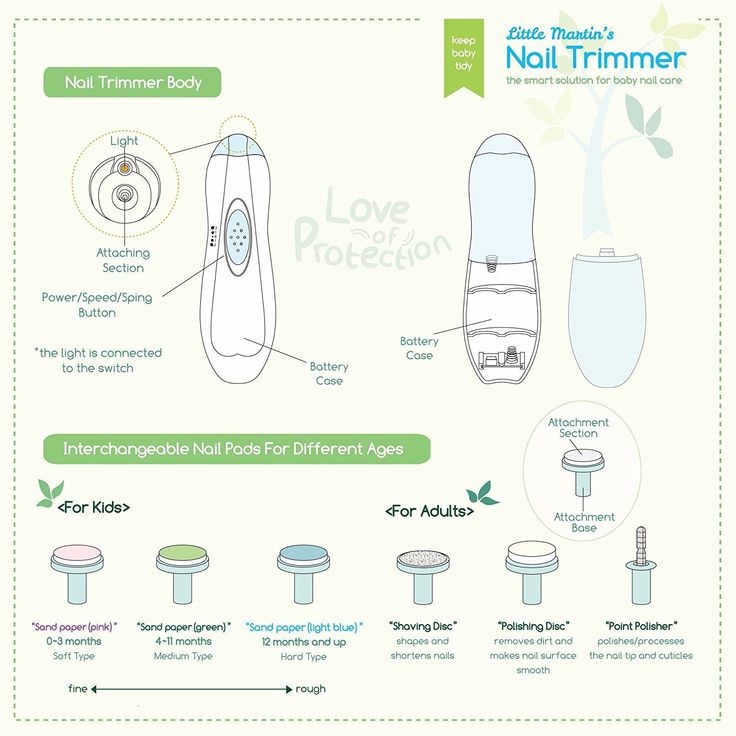 keep baby tidy

Little Martin's
Nail Trimmer
the smart solution for baby nail care

Nail Trimmer Body

Light

Attaching Section

Power/Speed/Sping Button

*the light is connected to the switch

Battery Case

Love of Protection

Battery Case

Interchangeable Nail Pads For Different Ages

Attachment Section

Attachment Base

<For Kids>

<For Adults>

"Sand paper (pink)"
0~3 months
Soft Type

"Sand paper (green)"
4~11 months
Medium Type

"Sand paper (light blue)"
12 months and up
Hard Type

"Shaving Disc"
shapes and shortens nails

"Polishing Disc"
removes dirt and makes nail surface smooth

"Point Polisher"
polishes/processes the nail tip and cuticles

fine rough